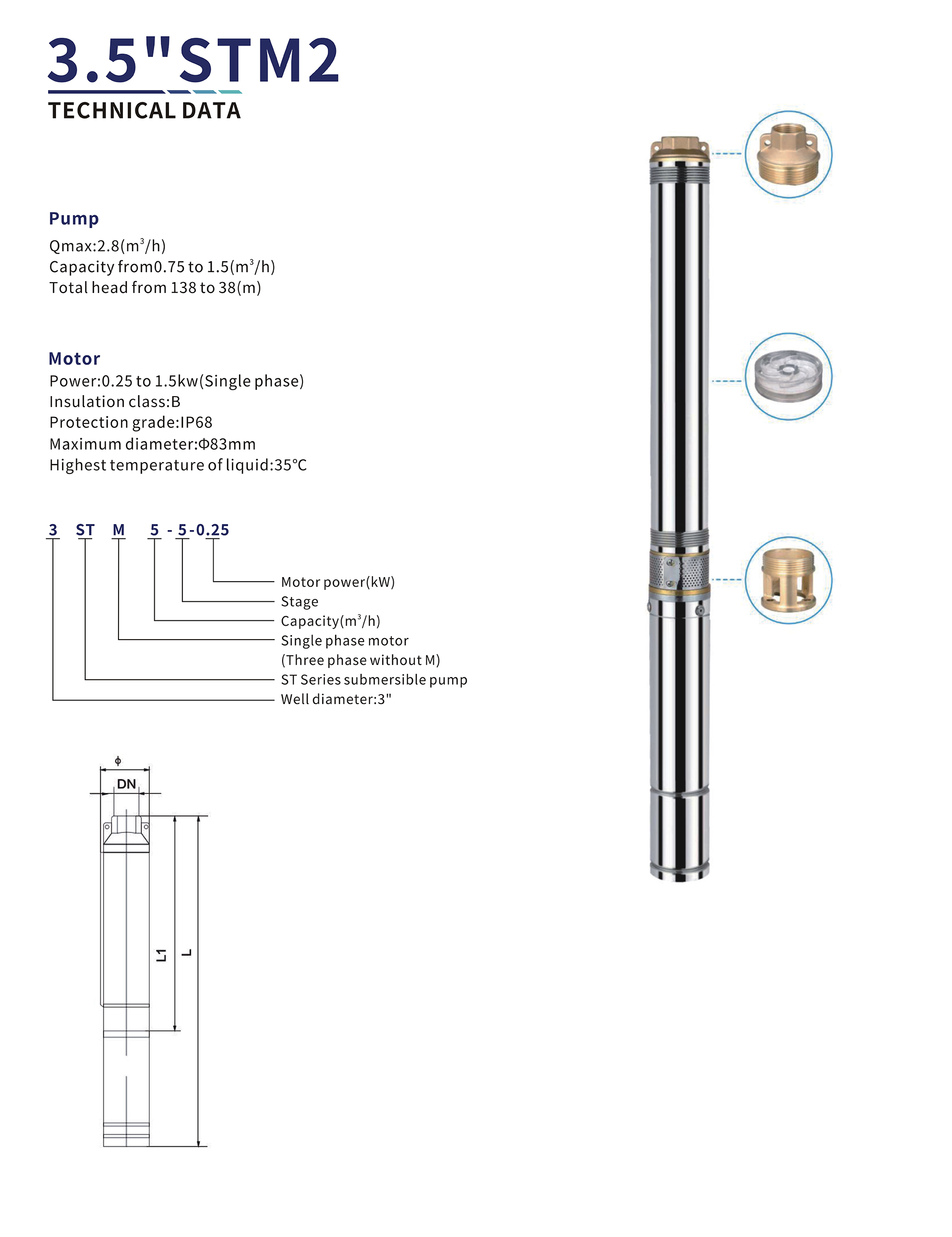 3.5"STM2
TECHNICAL DATA

Pump
Qmax:2.8($m^3$/h)
Capacity from0.75 to 1.5($m^3$/h)
Total head from 138 to 38(m)

Motor
Power:0.25 to 1.5kw(Single phase)
Insulation class:B
Protection grade:IP68
Maximum diameter:Φ83mm
Highest temperature of liquid:35℃

3 ST M 5 - 5-0.25

Motor power(kW)
Stage
Capacity($m^3$/h)
Single phase motor
(Three phase without M)
ST Series submersible pump
Well diameter:3"

ϕ
DN
L1
L